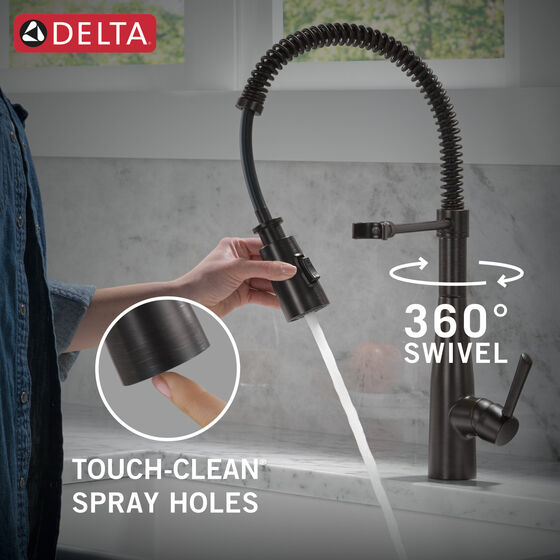 DELTA

360°
SWIVEL

TOUCH-CLEAN®
SPRAY HOLES